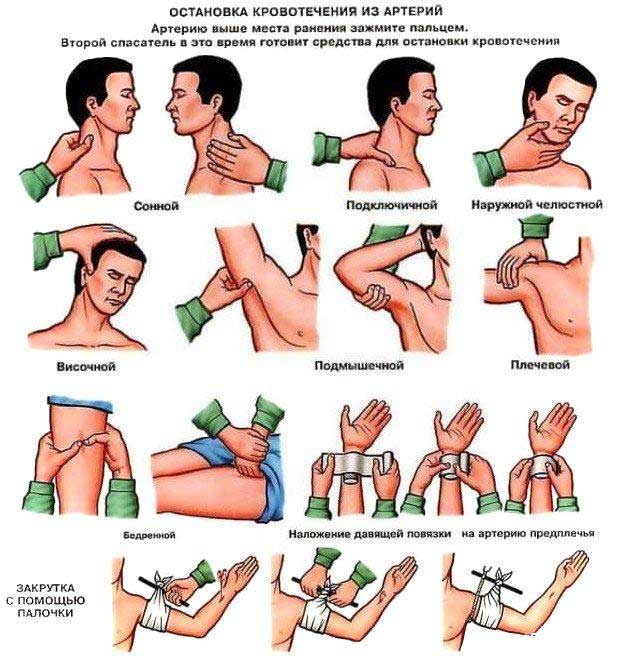 ОСТАНОВКА КРОВОТЕЧЕНИЯ ИЗ АРТЕРИЙ
Артерию выше места ранения зажмите пальцем.
Второй спасатель в это время готовит средства для остановки кровотечения

Сонной

Подключичной

Наружной челюстной

Височной

Подмышечной

Плечевой

Бедренной

Наложение давящей повязки на артерию предплечья

ЗАКРУТКА С ПОМОЩЬЮ ПАЛОЧКИ